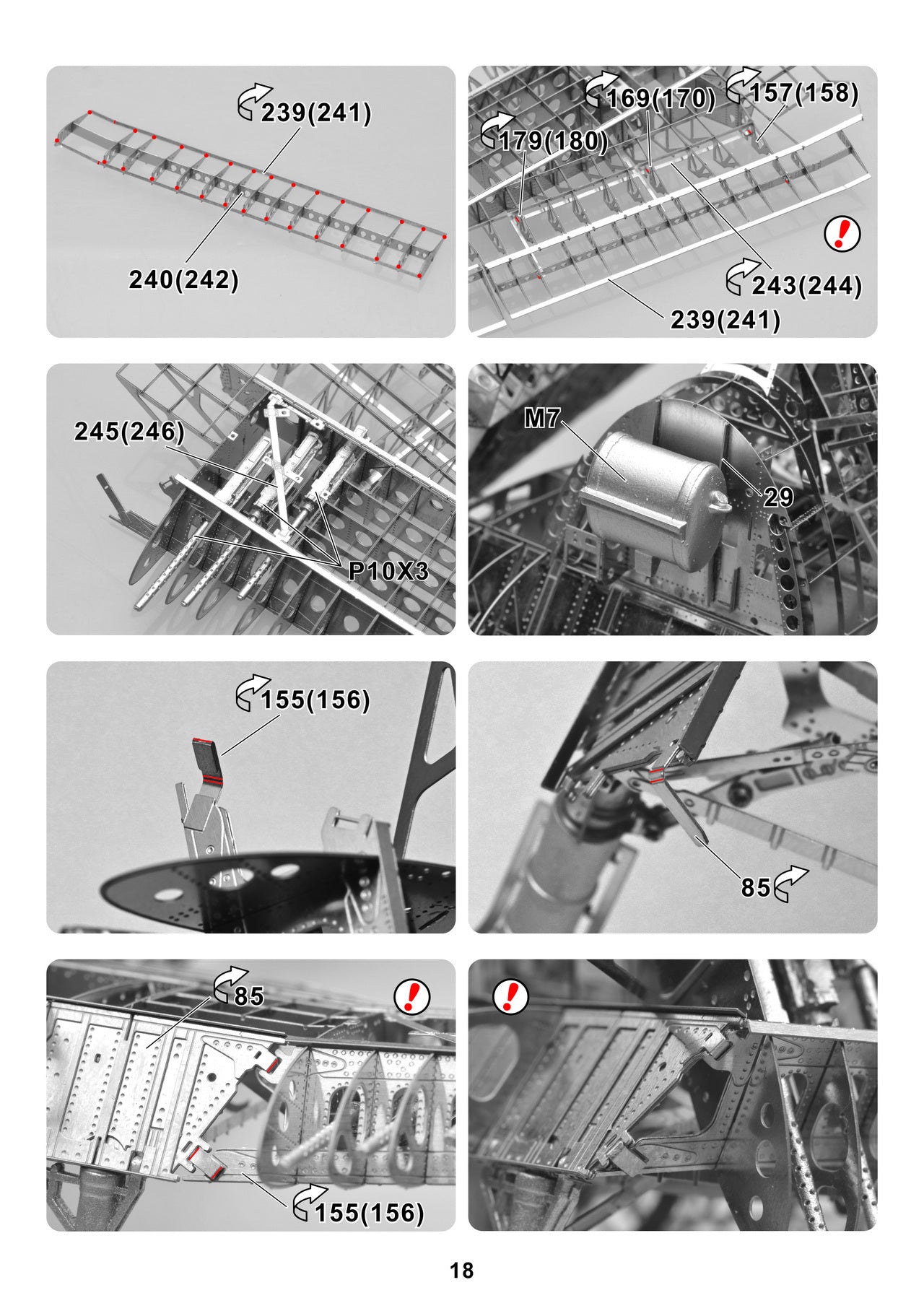 239(241)

240(242)

169(170)

157(158)

179(180)

!

243(244)

239(241)

245(246)

P10X3

M7

29

155(156)

85

85

!

155(156)

!

18