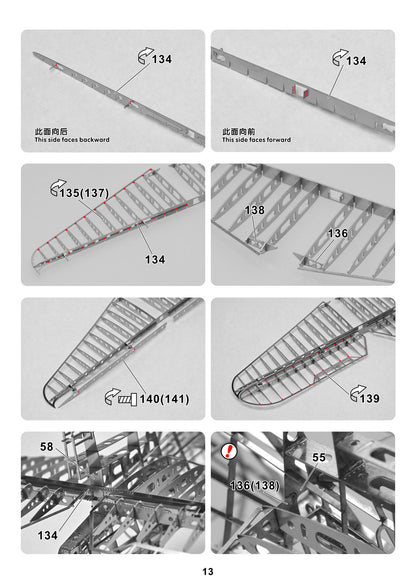 134

此面向后
This side faces backward

134

此面向前
This side faces forward

135(137)

134

138

136

140(141)

139

58

134

!

55

136(138)

13