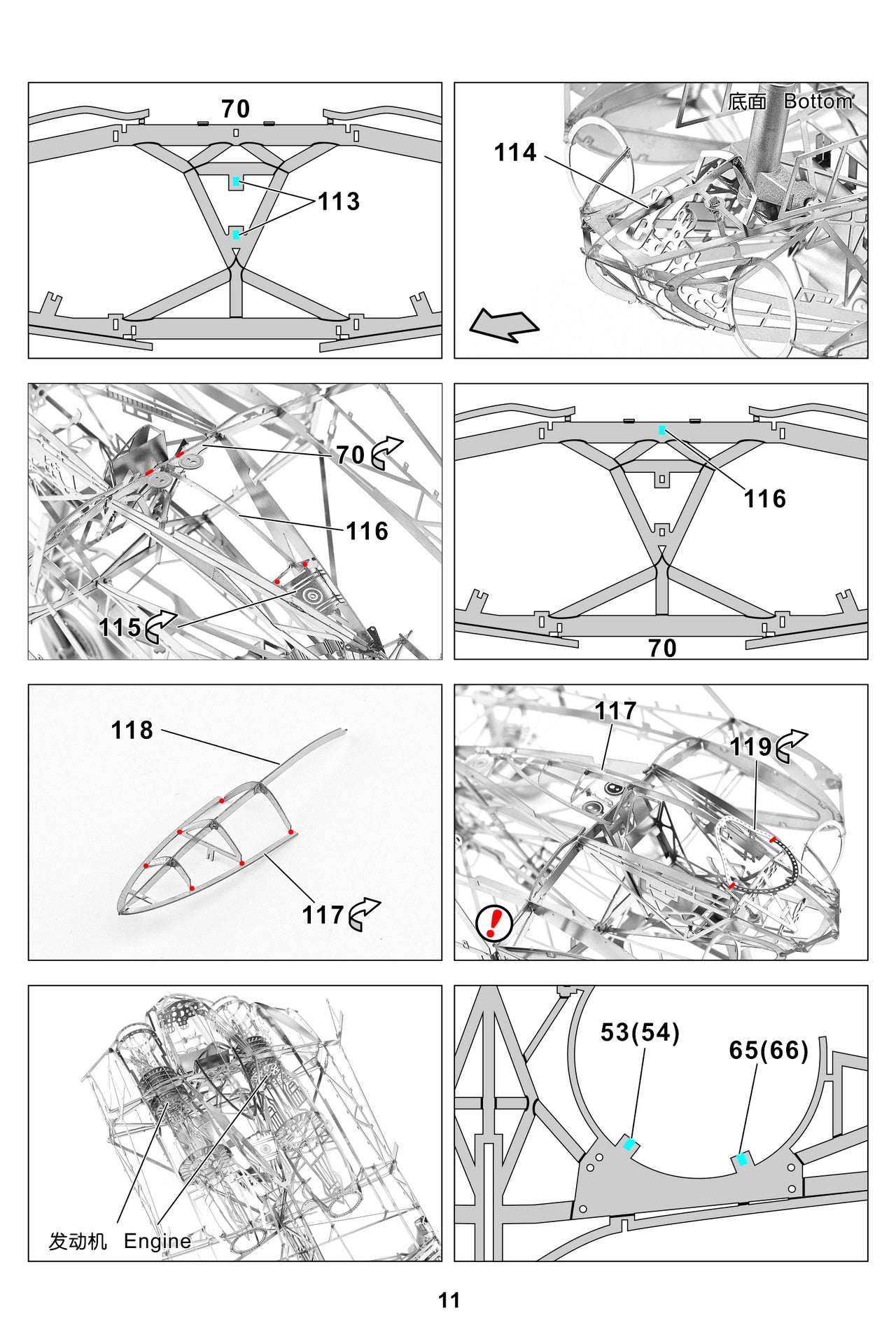 70

113

底面 Bottom

114

70

116

115

116

70

118

117

117

119

!

发动机 Engine

53(54)

65(66)

11