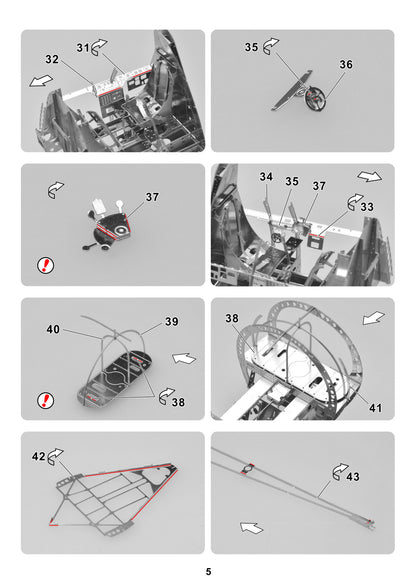 31
32

35
36

37
!

34
35
37
33

40
39
38
!

38
41

42

43

5