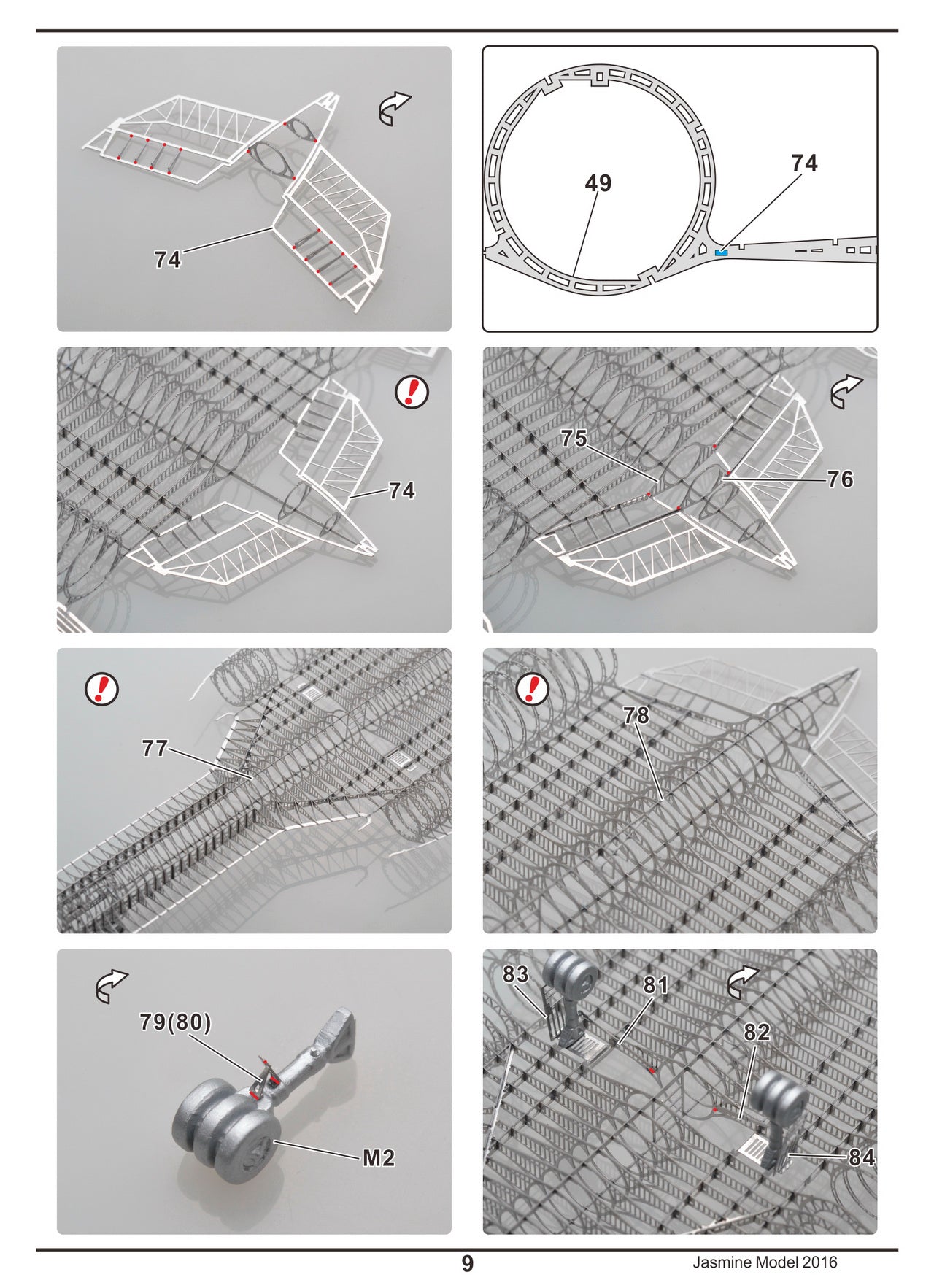 74

49

74

74

75

76

77

78

79(80)

M2

83

81

82

84

9

Jasmine Model 2016