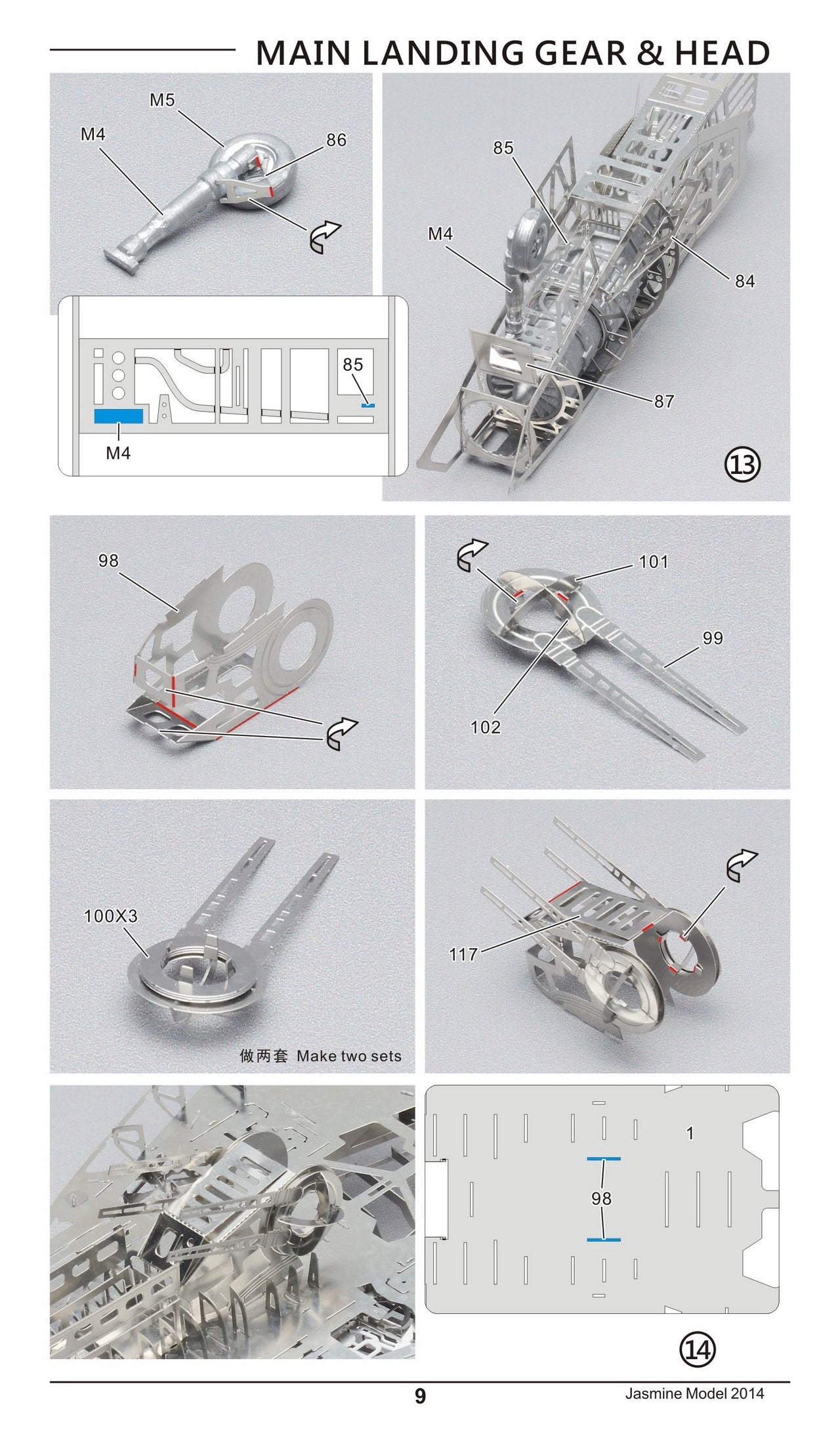 MAIN LANDING GEAR & HEAD

M5
M4
86

85
M4

85
M4
84
87
13

98

101
99
102

100X3
做两套 Make two sets

117

1
98
14

9
Jasmine Model 2014