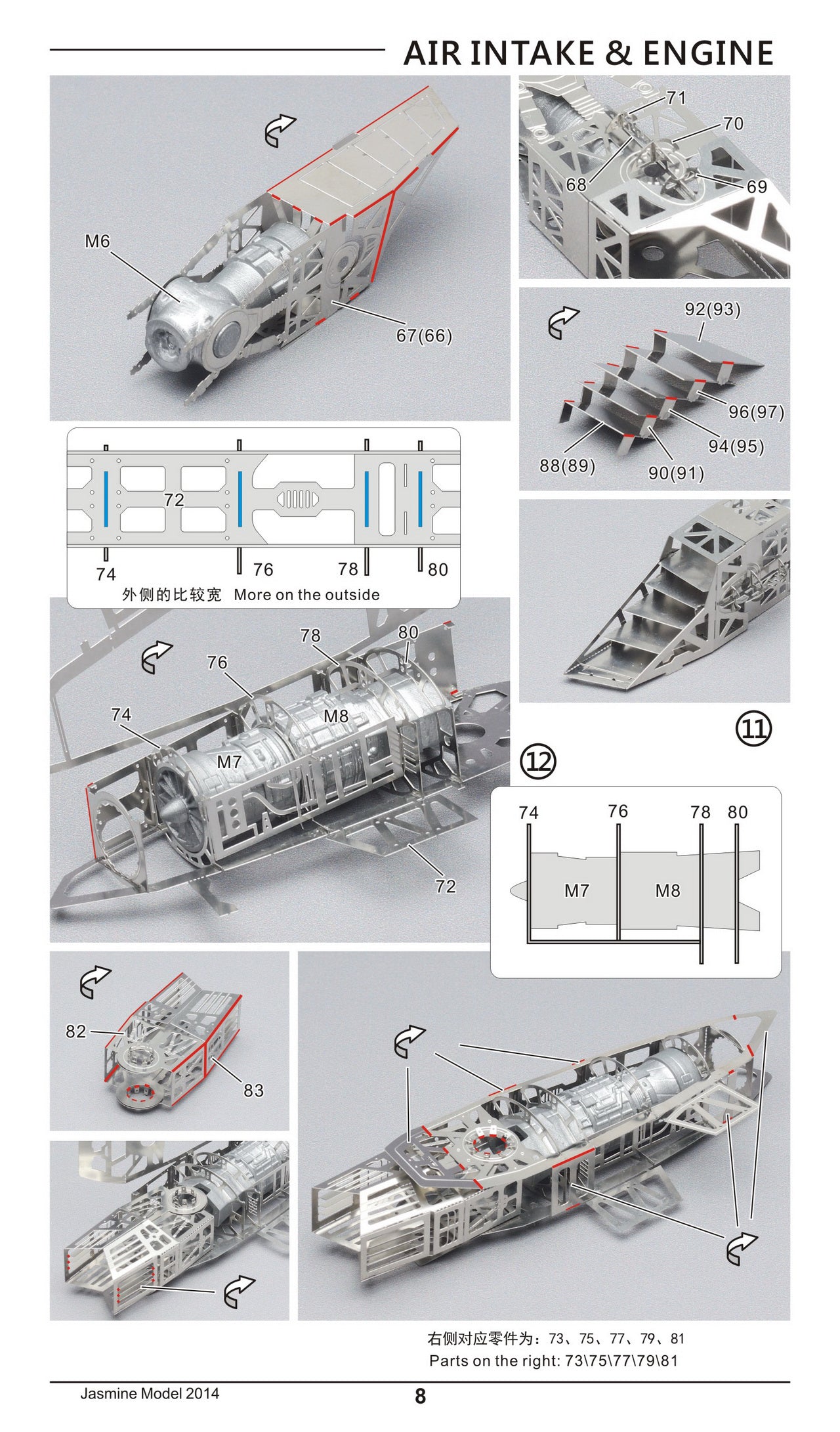 AIR INTAKE & ENGINE

M6

67(66)

71

70

68

69

92(93)

96(97)

94(95)

88(89)

90(91)

72

74

76

78

80

外侧的比较宽 More on the outside

78

80

76

74

M8

M7

72

11

12

74

76

78

80

M7

M8

82

83

右侧对应零件为：73、75、77、79、81
Parts on the right: 73\75\77\79\81

Jasmine Model 2014

8