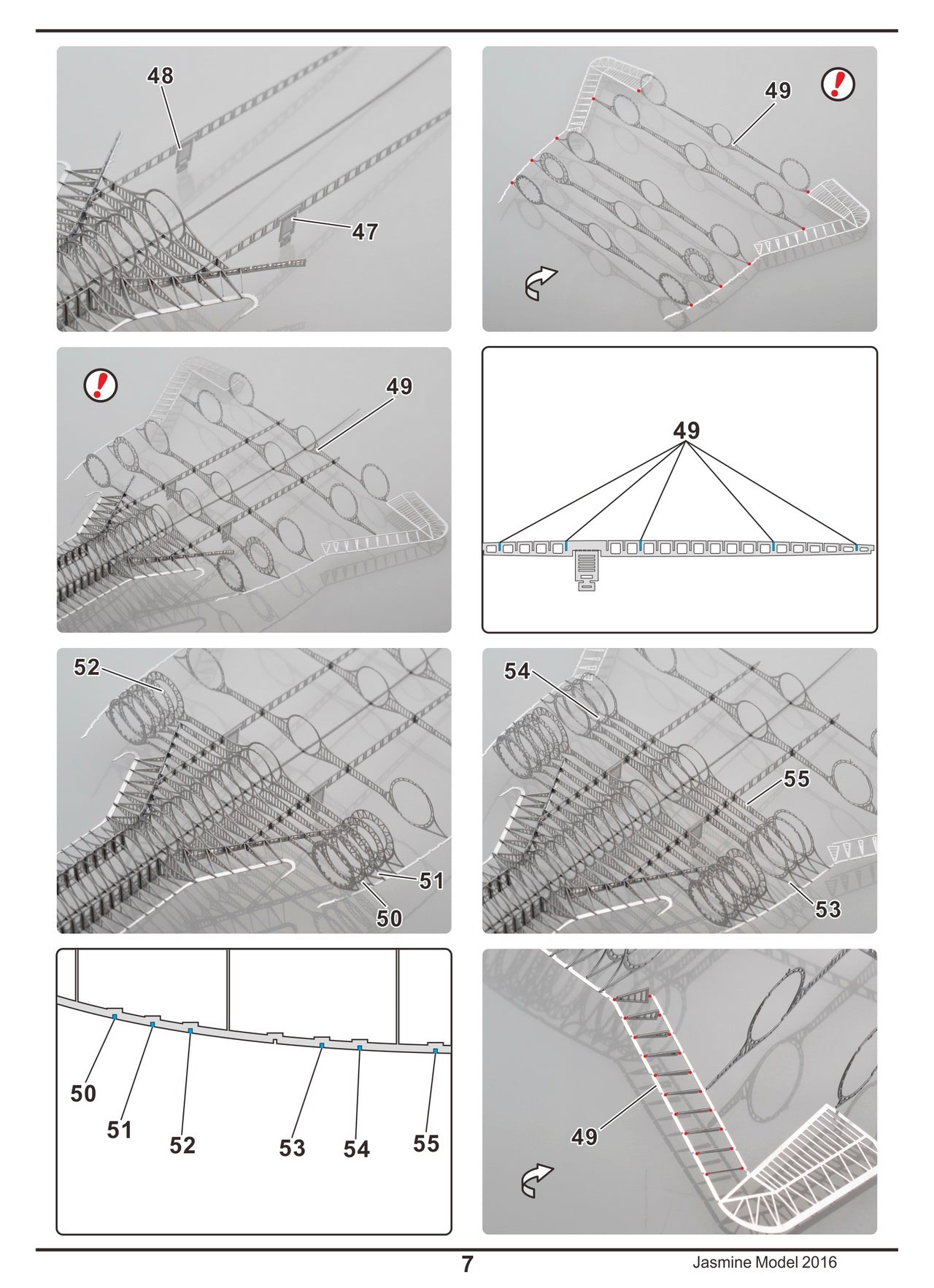 48

47

49

!

!

49

49

52

51

50

54

55

53

50

51

52

53

54

55

49

7

Jasmine Model 2016