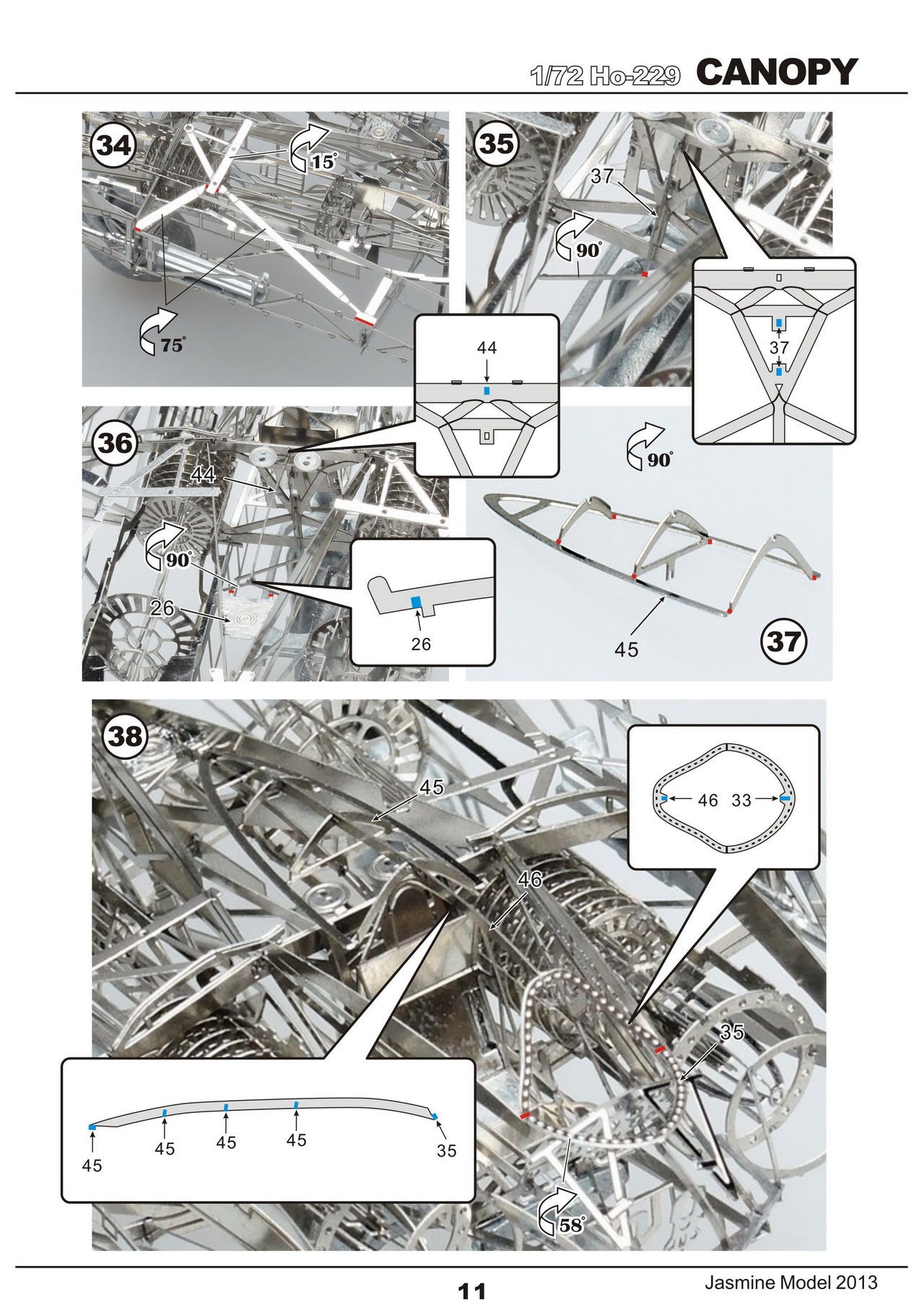 1/72 Ho-229 CANOPY

34
15°
75°

35
37
90°
37

44

36
44
90°
26
26

90°
45
37

38
45
46
46 33
35
45
45
45
45
35
58°

11

Jasmine Model 2013