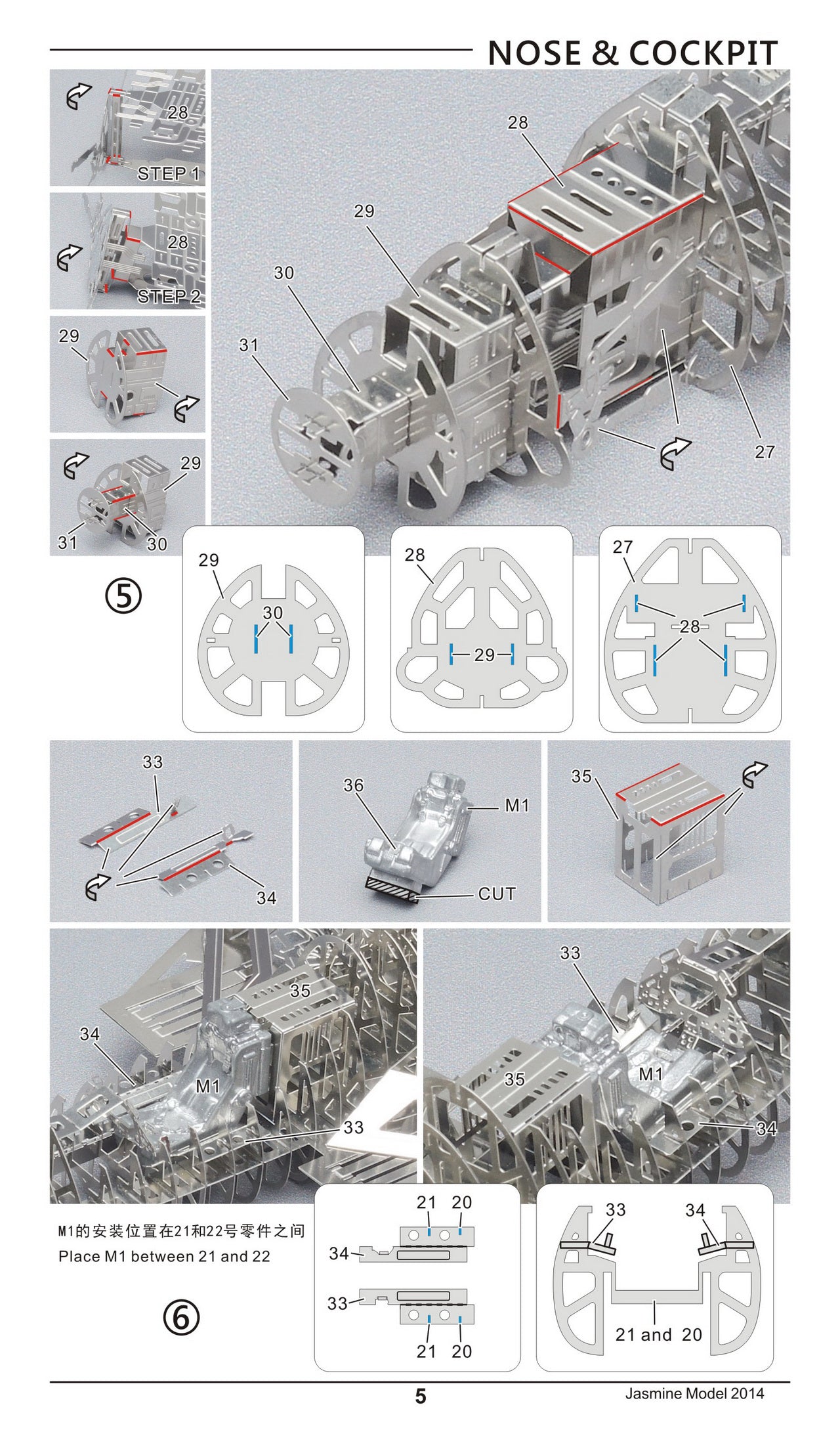 NOSE & COCKPIT

28
STEP 1

28
STEP 2

29

29
31
30

28
29
30
31
27

⑤

29
30

28
29

27
28

33
34

36
M1
CUT

35

35
34
M1
33

33
35
M1
34

M1的安装位置在21和22号零件之间
Place M1 between 21 and 22

⑥

21 20
34
33
21 20

33 34
21 and 20

5
Jasmine Model 2014