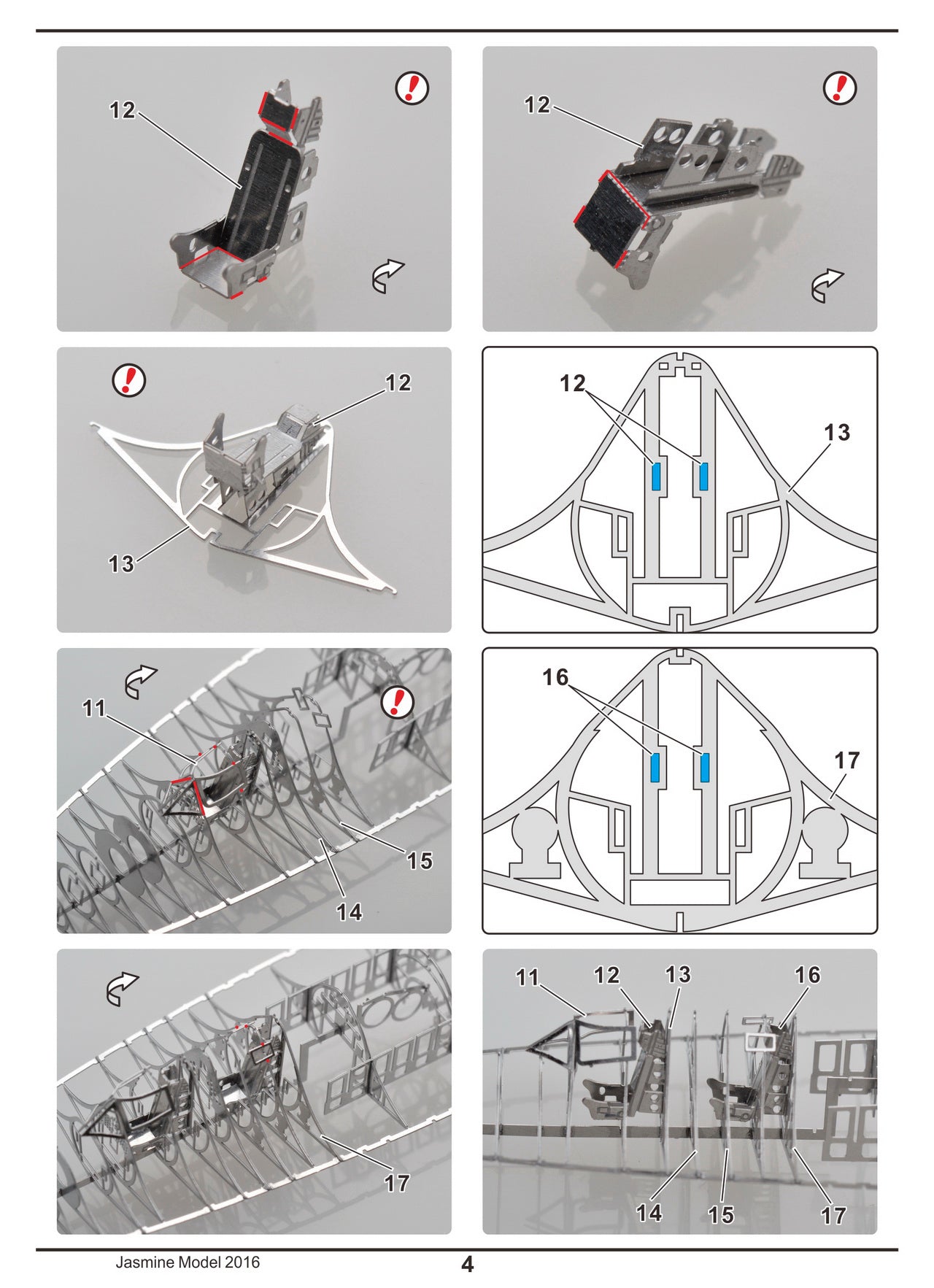 12

12

12

13

12

13

11

15

14

16

17

17

11

12

13

16

14

15

17

Jasmine Model 2016

4