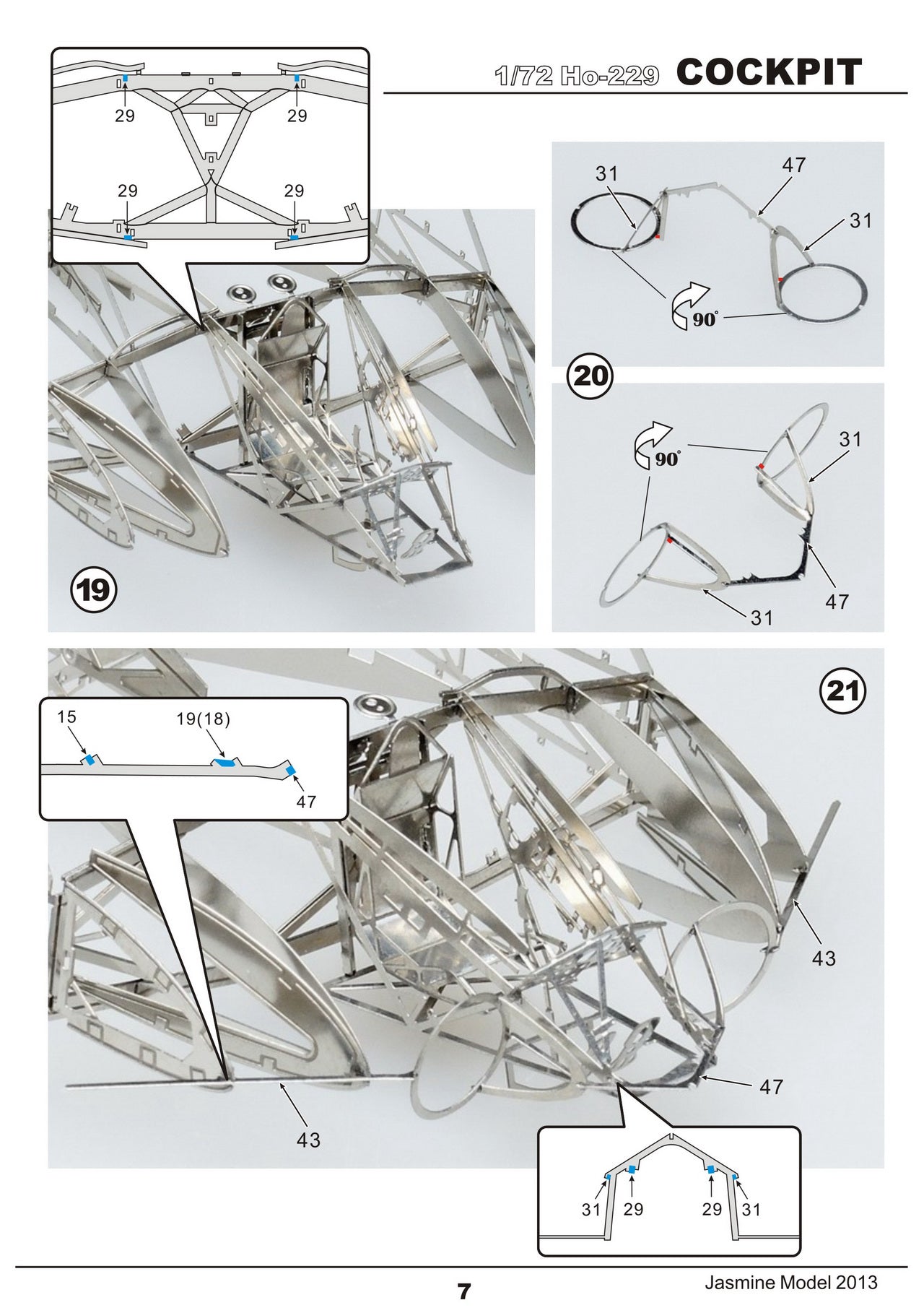 1/72 Ho-229 COCKPIT

29 29
29 29

19

31 47
31
90°

20

90° 31
47
31

21

15 19(18)
47

43
47
43

31 29 29 31

7

Jasmine Model 2013