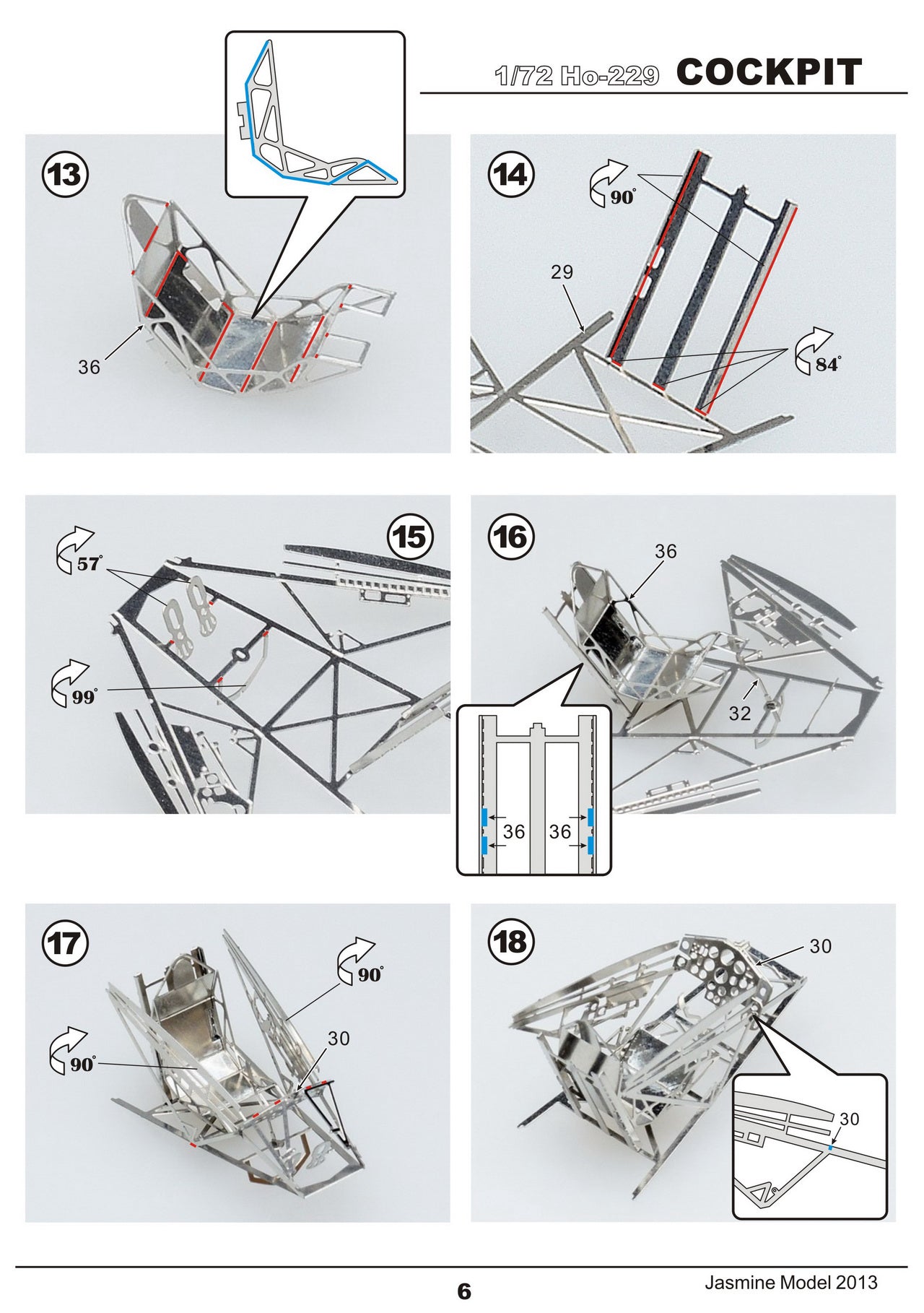 1/72 Ho-229 COCKPIT

13

36

14

90°

29

84°

15

57°

99°

16

36

32

36 36

17

90°

90°

30

18

30

30

6

Jasmine Model 2013