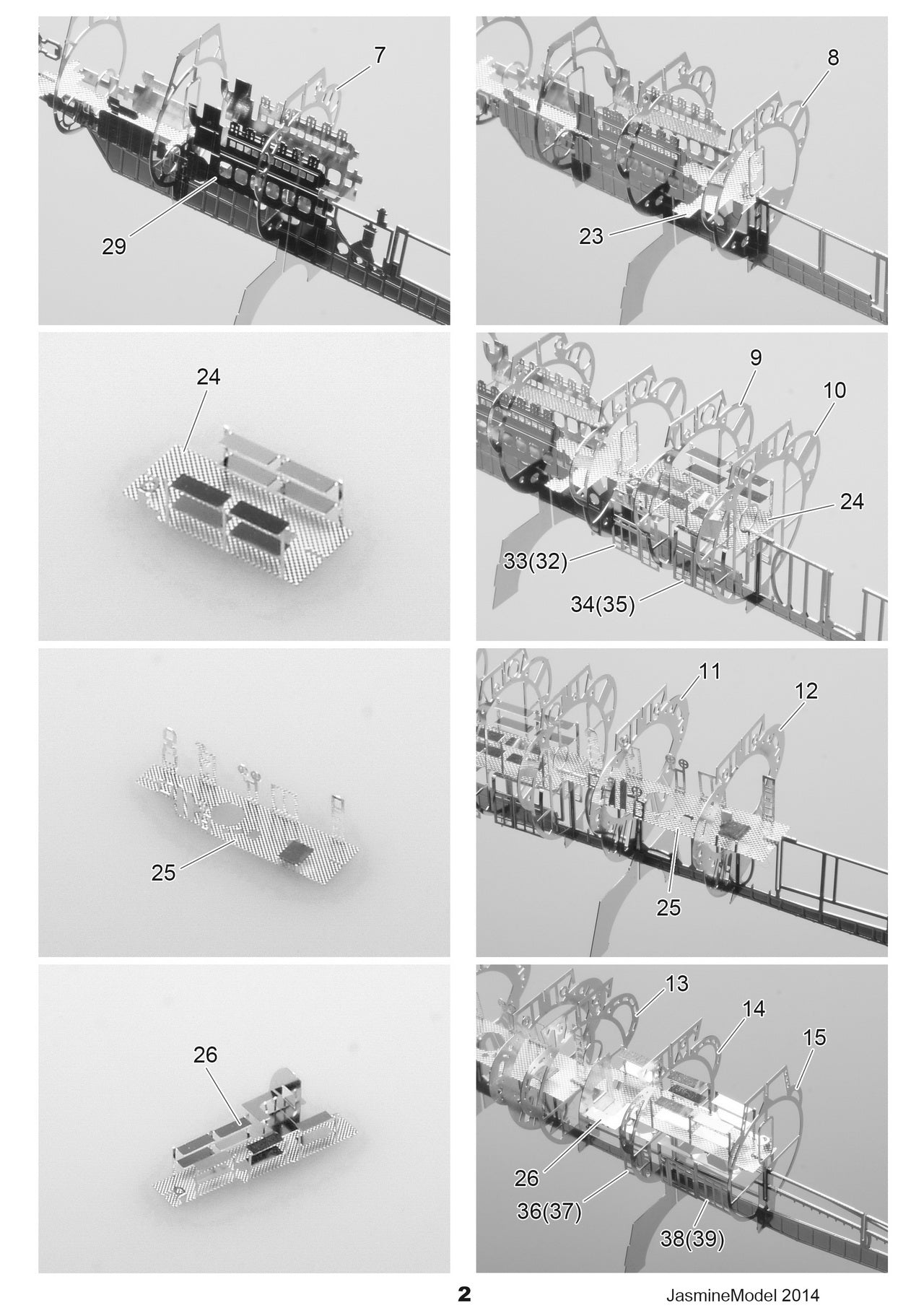 7

29

8

23

24

9

10

24

33(32)

34(35)

25

11

12

25

26

13

14

15

26

36(37)

38(39)

2

JasmineModel 2014