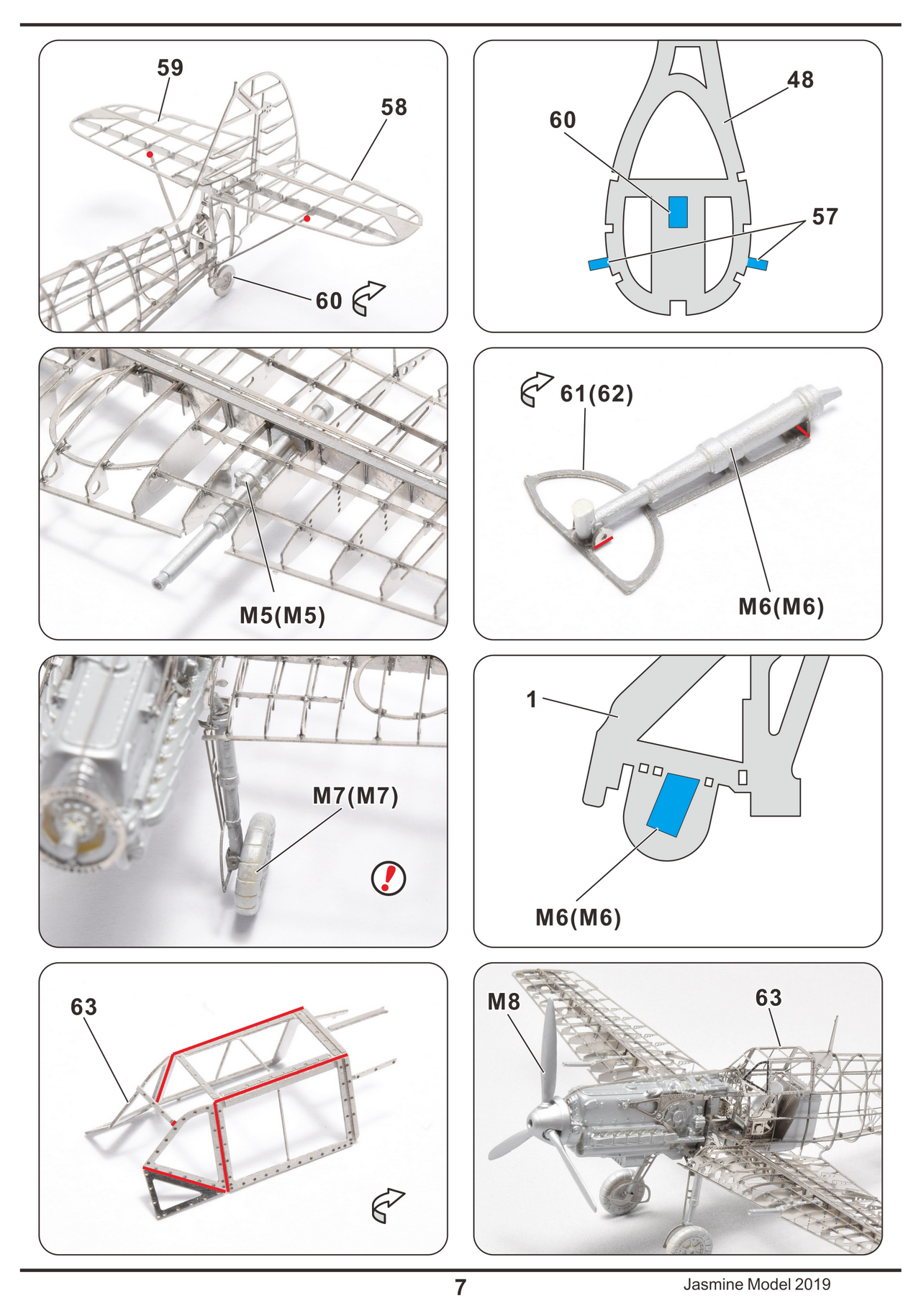 59
58
60

48
60
57

M5(M5)

61(62)
M6(M6)

M7(M7)
!

1
M6(M6)

63

M8
63

7
Jasmine Model 2019