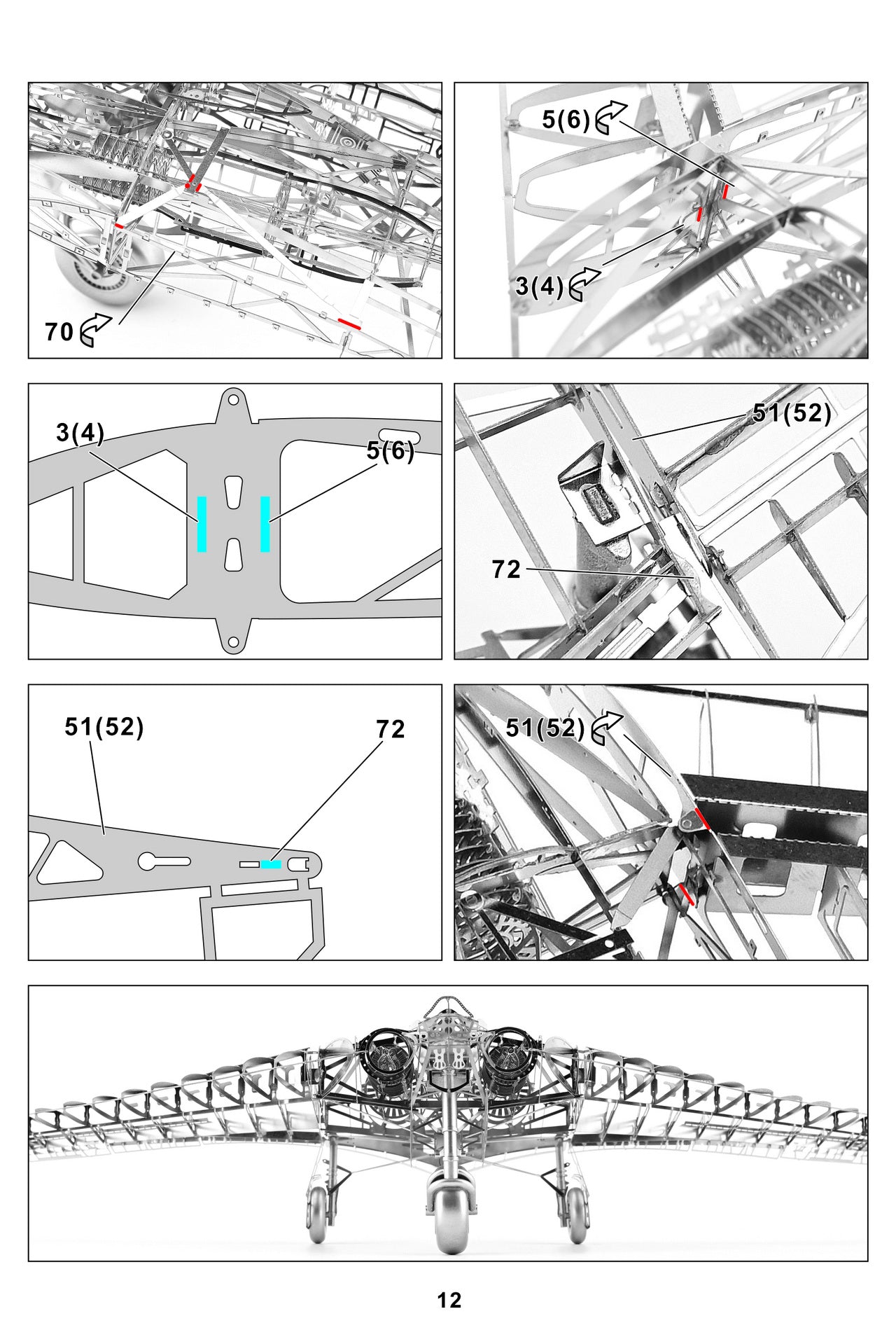 70

5(6)

3(4)

3(4)

5(6)

51(52)

72

51(52)

72

51(52)

12