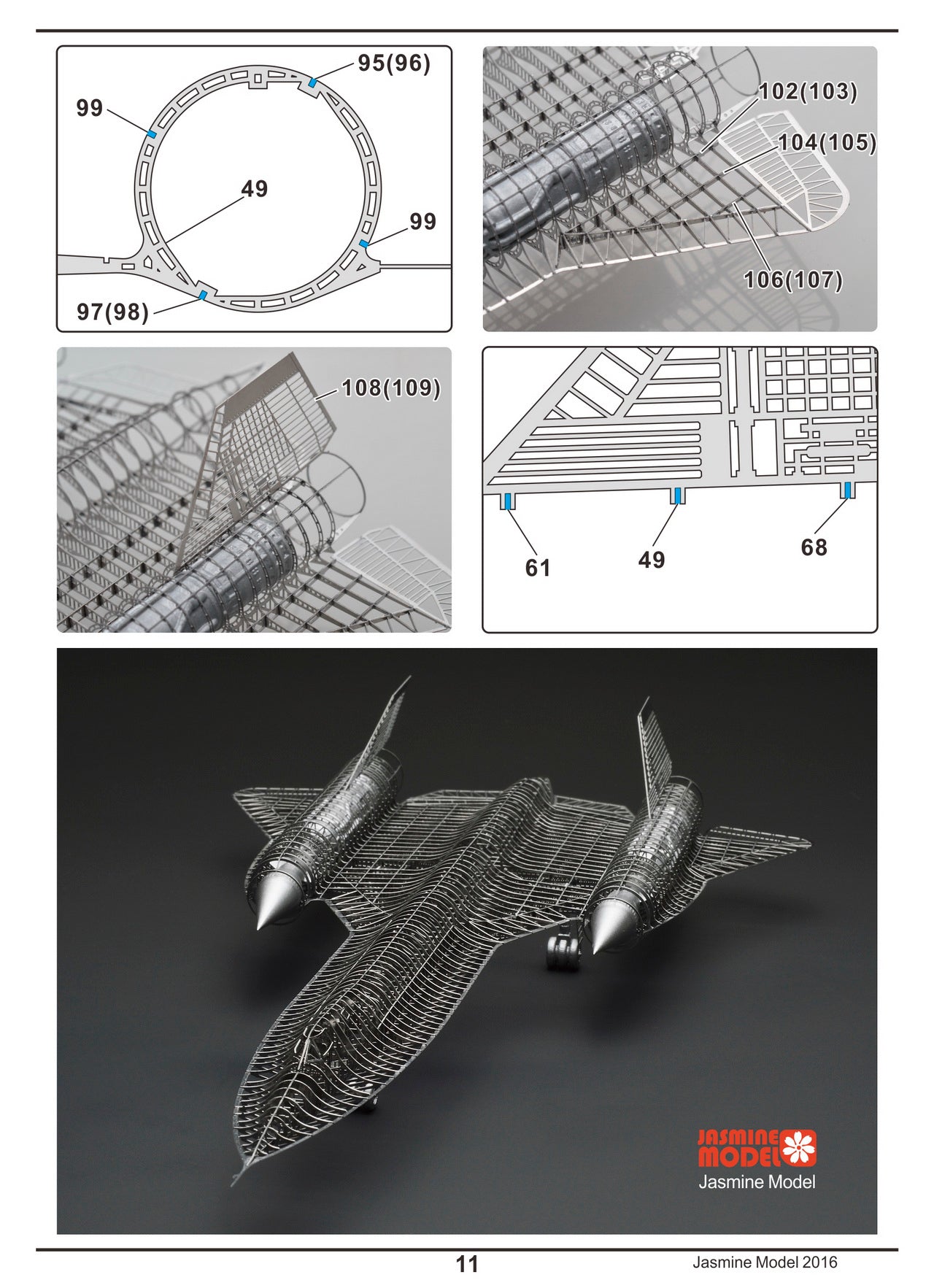 95(96)
99
49
99
97(98)

102(103)
104(105)
106(107)

108(109)

61
49
68

JASMINE MODEL
Jasmine Model

11
Jasmine Model 2016